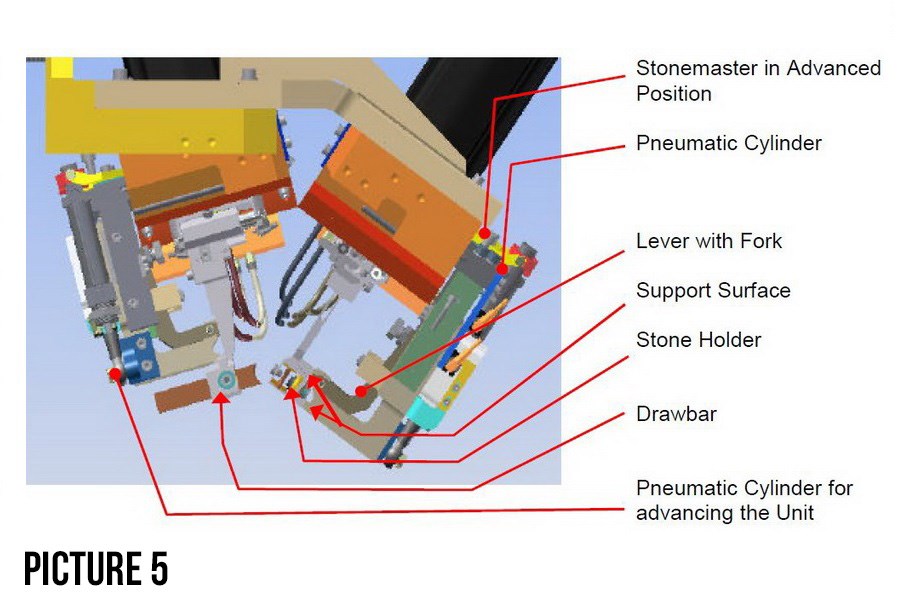 Stonemaster in Advanced Position

Pneumatic Cylinder

Lever with Fork

Support Surface

Stone Holder

Drawbar

Pneumatic Cylinder for advancing the Unit

PICTURE 5